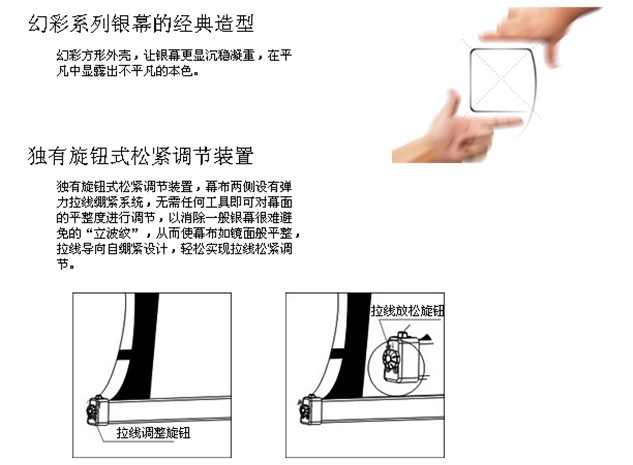 幻彩系列银幕的经典造型

幻彩方形外壳，让银幕更显沉稳凝重，在平凡中显露出不平凡的本色。

独有旋钮式松紧调节装置

独有旋钮式松紧调节装置，幕布两侧设有弹力拉线绷紧系统，无需任何工具即可对幕面的平整度进行调节，以消除一般银幕很难避免的“立波纹”，从而使幕布如镜面般平整，拉线导向自绷紧设计，轻松实现拉线松紧调节。

拉线调整旋钮

拉线放松旋钮